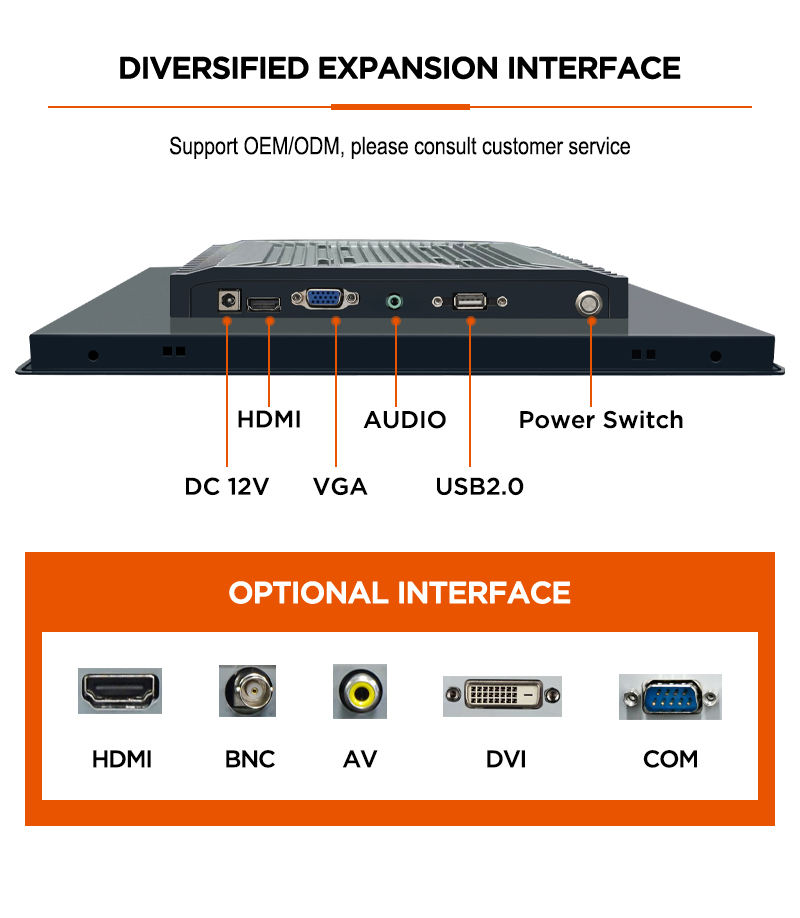 DIVERSIFIED EXPANSION INTERFACE

Support OEM/ODM, please consult customer service

HDMI
AUDIO
Power Switch
DC 12V
VGA
USB2.0

OPTIONAL INTERFACE

HDMI
BNC
AV
DVI
COM